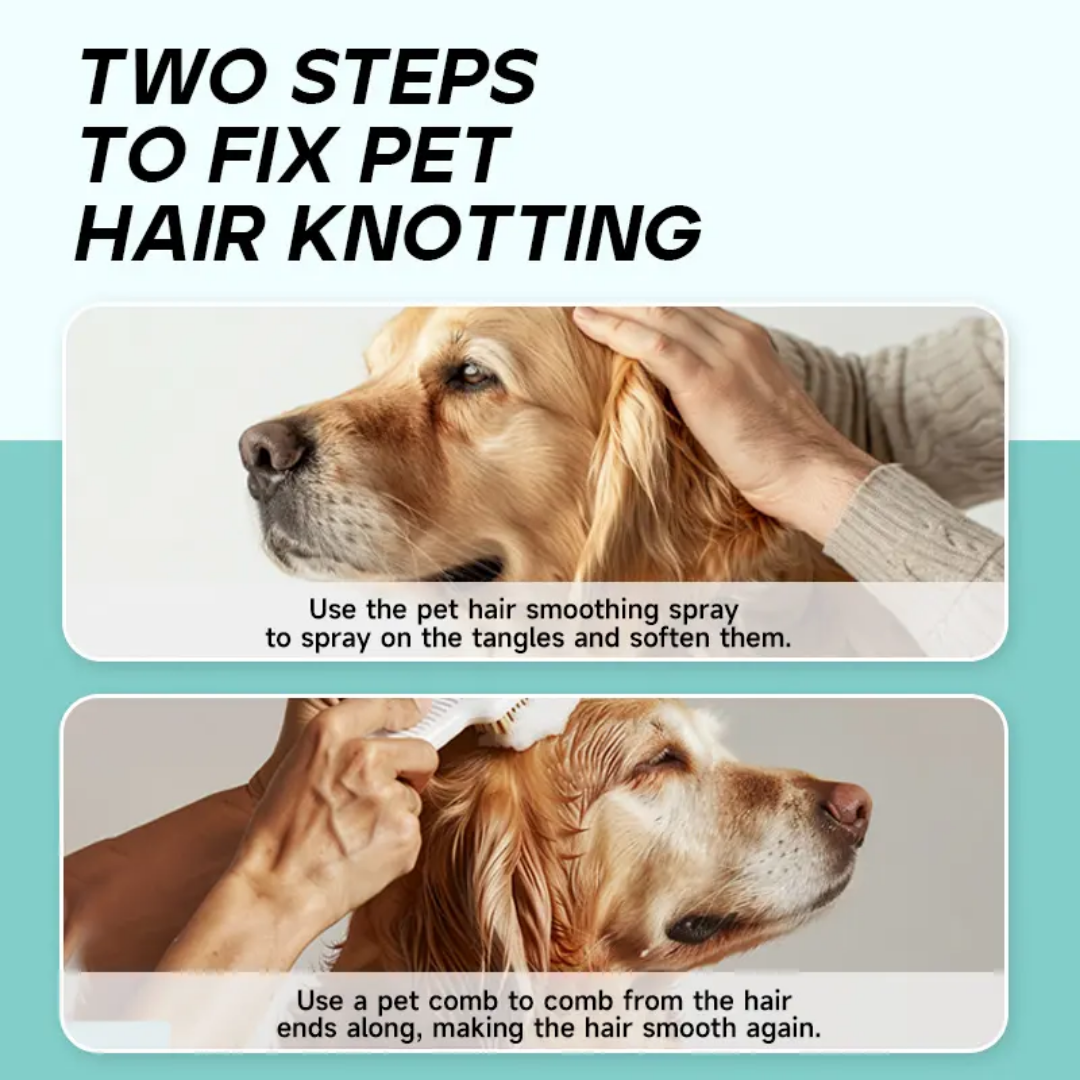 TWO STEPS TO FIX PET HAIR KNOTTING

Use the pet hair smoothing spray to spray on the tangles and soften them.

Use a pet comb to comb from the hair ends along, making the hair smooth again.